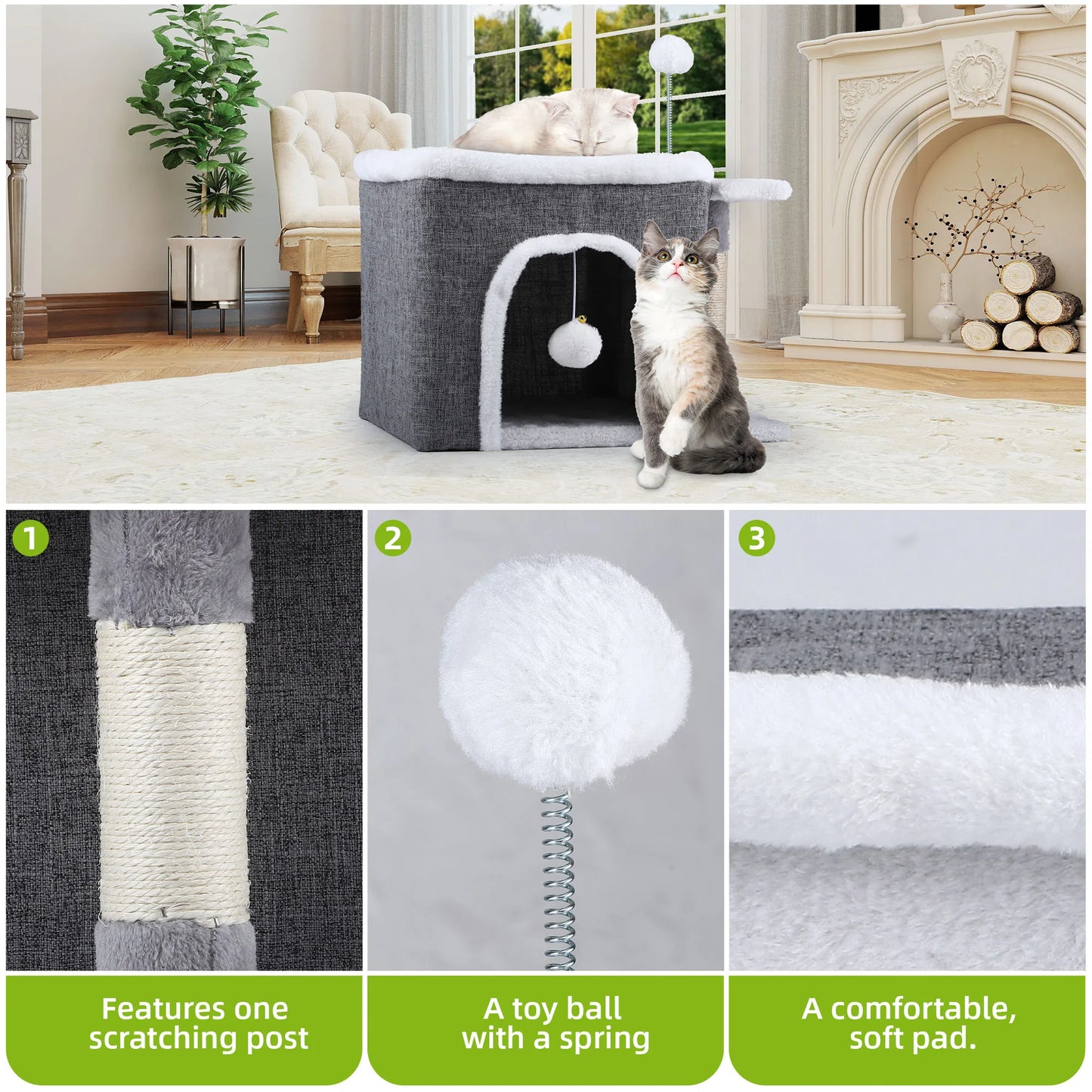 1

Features one scratching post

2

A toy ball with a spring

3

A comfortable, soft pad.